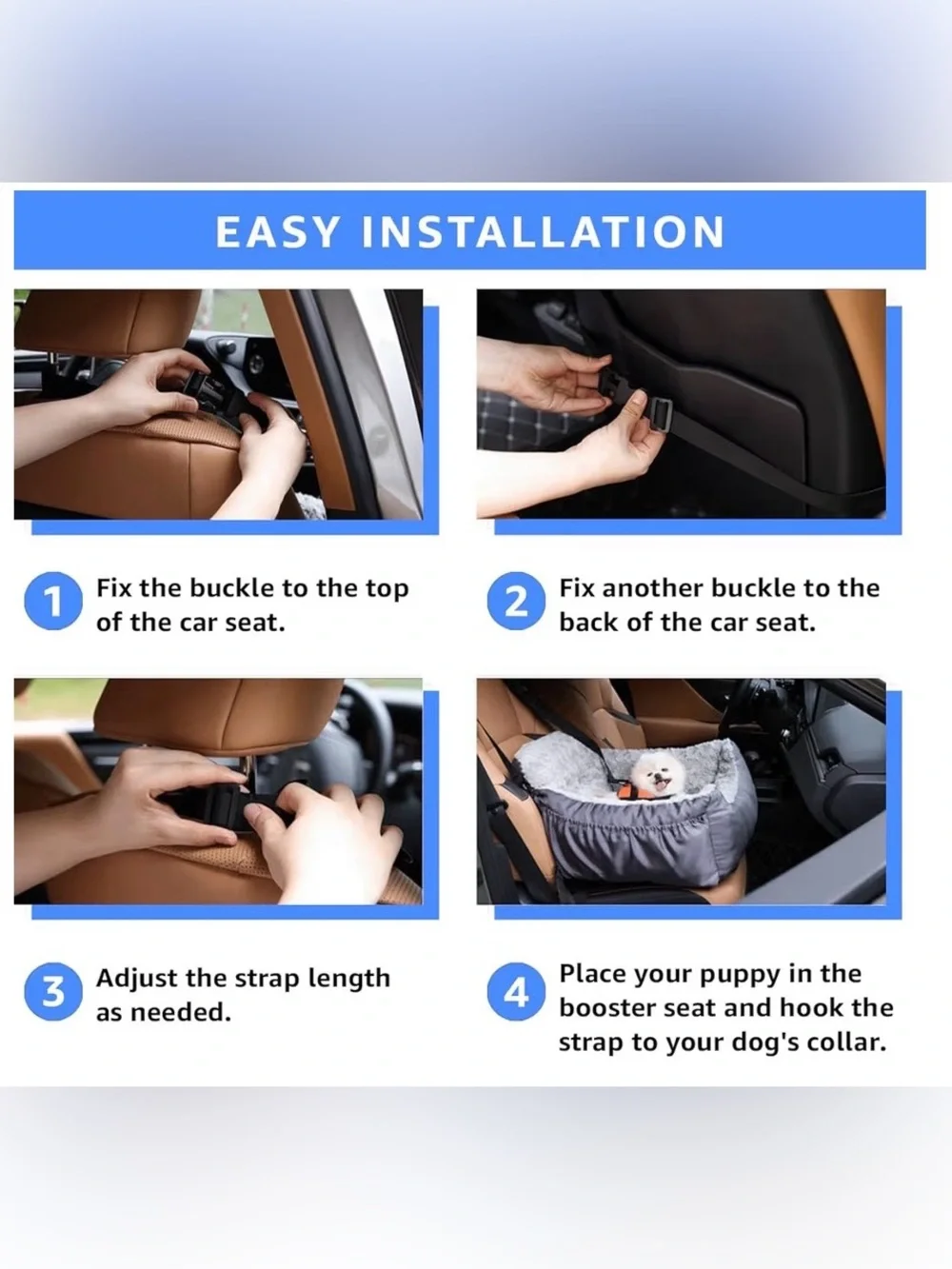 EASY INSTALLATION

1 Fix the buckle to the top of the car seat.

2 Fix another buckle to the back of the car seat.

3 Adjust the strap length as needed.

4 Place your puppy in the booster seat and hook the strap to your dog's collar.